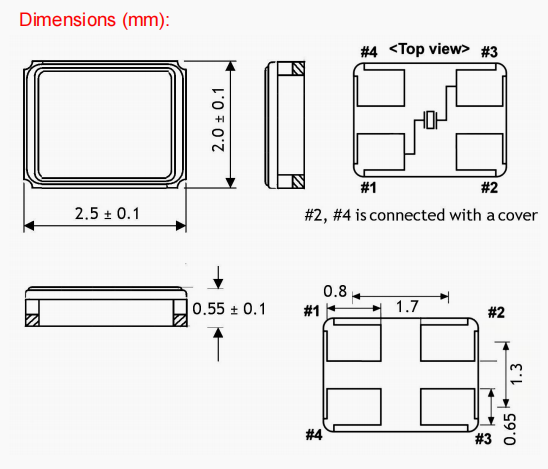 Dimensions (mm):

2.0 ± 0.1

2.5 ± 0.1

#4 <Top view> #3

#1 #2

#2, #4 is connected with a cover

0.55 ± 0.1

0.8

1.7

#1

#2

1.3

0.65

#4

#3